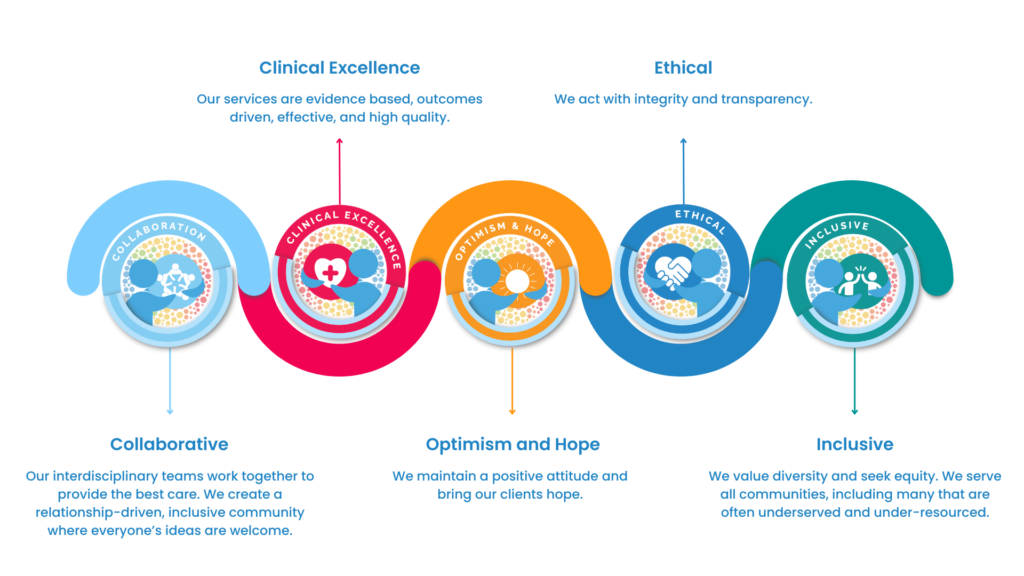 Clinical Excellence

Our services are evidence based, outcomes driven, effective, and high quality.

Ethical

We act with integrity and transparency.

COLLABORATION

CLINICAL EXCELLENCE

OPTIMISM & HOPE

ETHICAL

INCLUSIVE

Collaborative

Our interdisciplinary teams work together to provide the best care. We create a relationship-driven, inclusive community where everyone's ideas are welcome.

Optimism and Hope

We maintain a positive attitude and bring our clients hope.

Inclusive

We value diversity and seek equity. We serve all communities, including many that are often underserved and under-resourced.